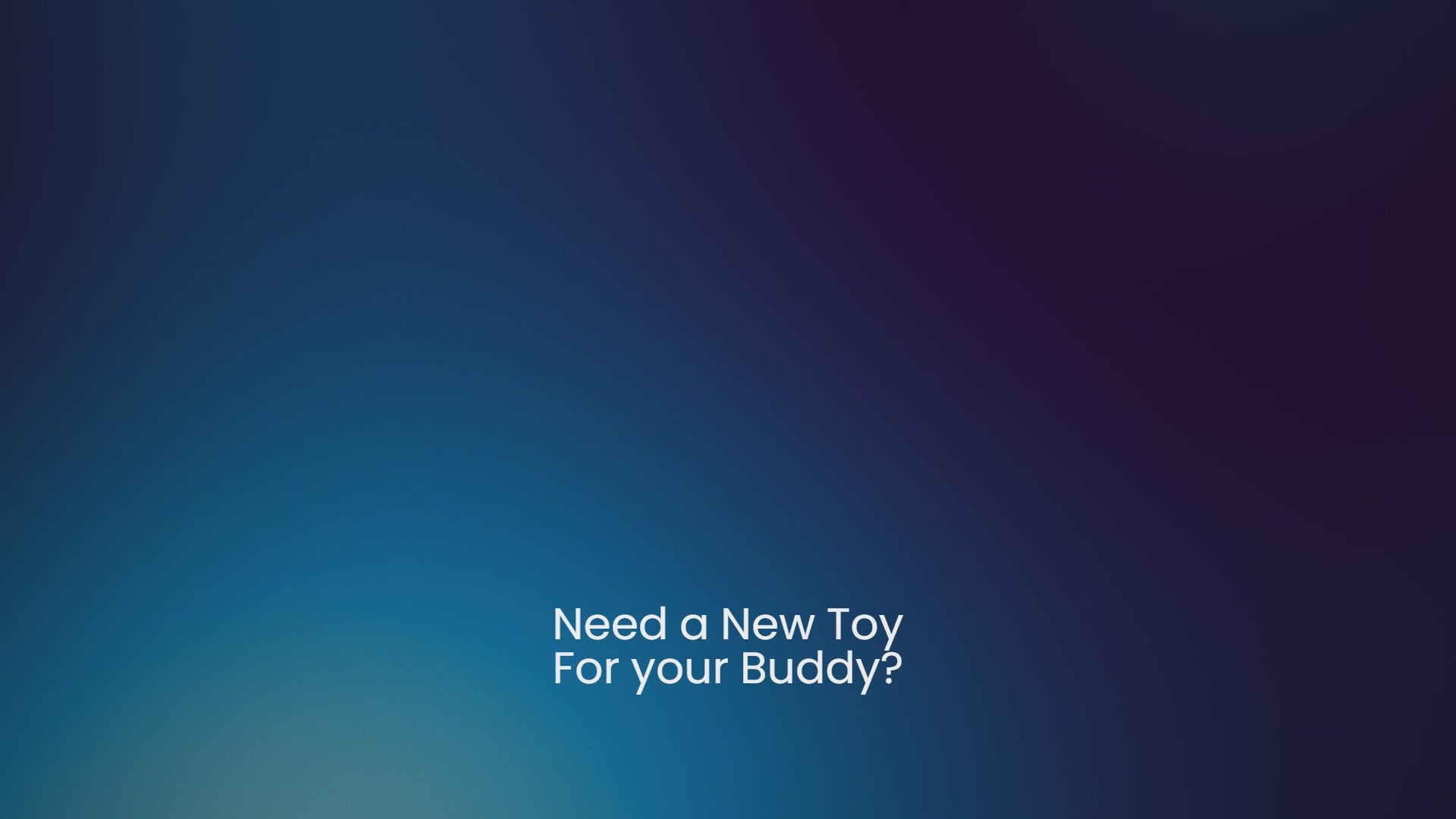 Need a New Toy
For your Buddy?