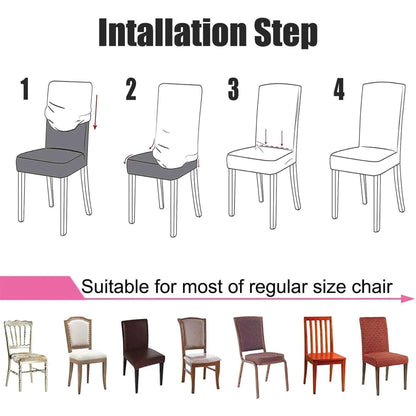 Intallation Step

1

2

3

4

Suitable for most of regular size chair