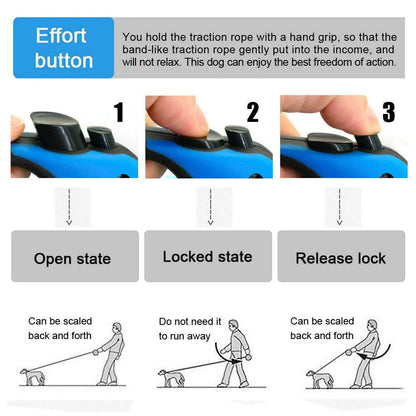 Effort button

You hold the traction rope with a hand grip, so that the band-like traction rope gently put into the income, and will not relax. This dog can enjoy the best freedom of action.

1

2

3

Open state

Locked state

Release lock

Can be scaled back and forth

Do not need it to run away

Can be scaled back and forth