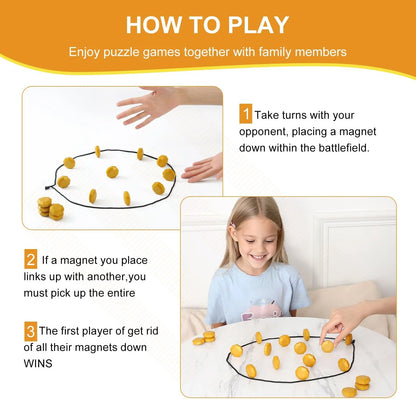 HOW TO PLAY

Enjoy puzzle games together with family members

1 Take turns with your opponent, placing a magnet down within the battlefield.

2 If a magnet you place links up with another,you must pick up the entire

3 The first player of get rid of all their magnets down WINS