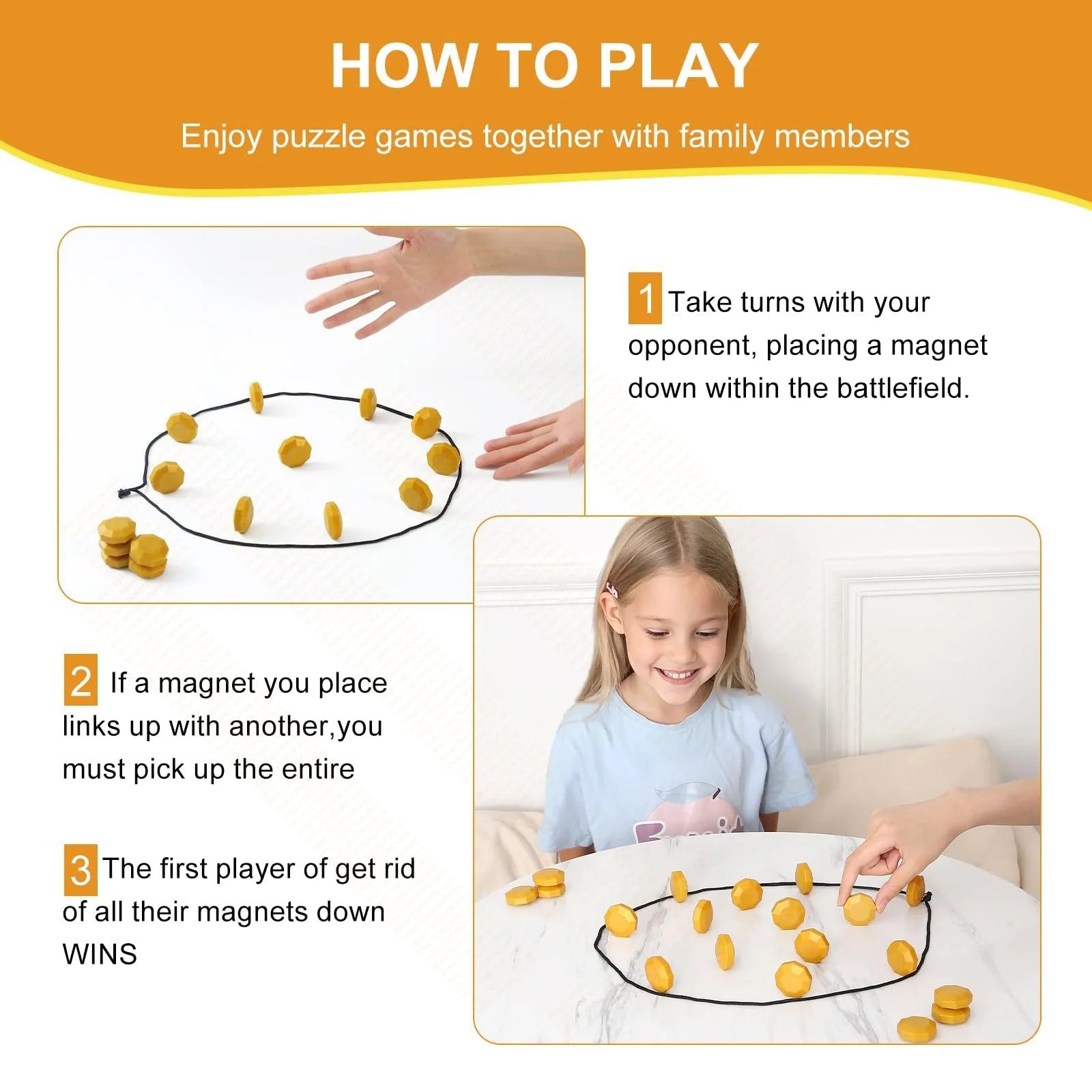 HOW TO PLAY

Enjoy puzzle games together with family members

1 Take turns with your opponent, placing a magnet down within the battlefield.

2 If a magnet you place links up with another,you must pick up the entire

3 The first player of get rid of all their magnets down WINS