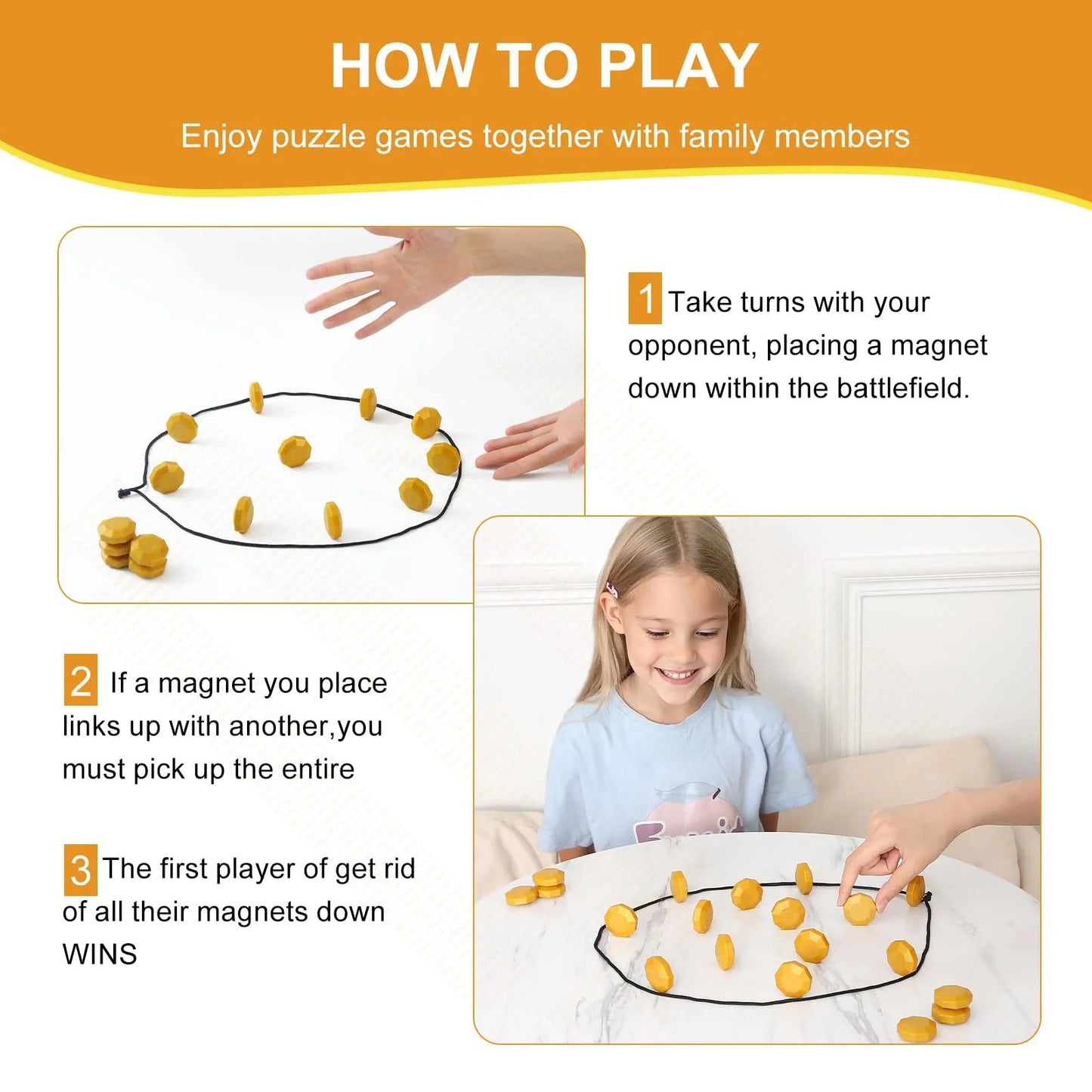 HOW TO PLAY

Enjoy puzzle games together with family members

1 Take turns with your opponent, placing a magnet down within the battlefield.

2 If a magnet you place links up with another,you must pick up the entire

3 The first player of get rid of all their magnets down WINS