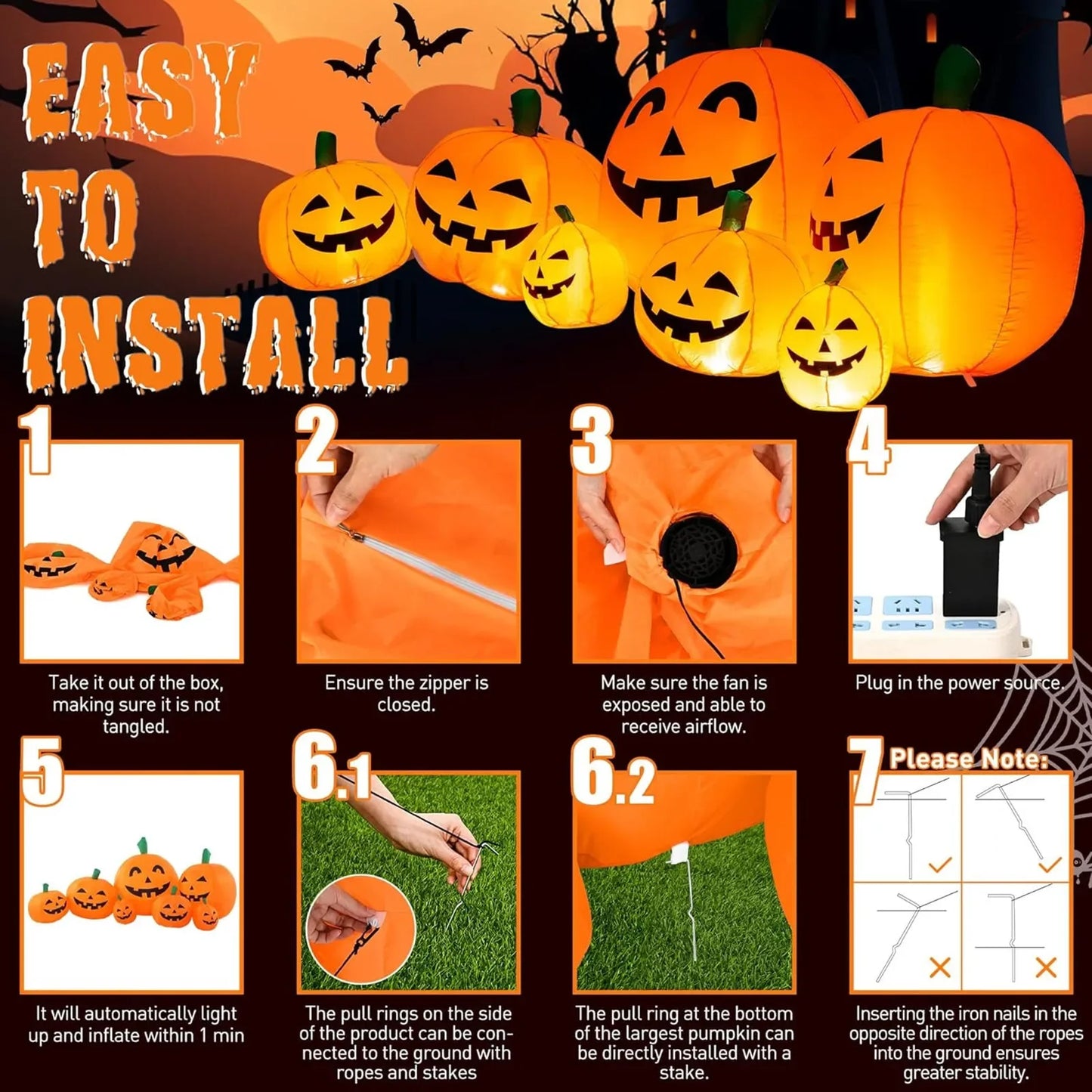 EASY TO INSTALL

1

Take it out of the box, making sure it is not tangled.

2

Ensure the zipper is closed.

3

Make sure the fan is exposed and able to receive airflow.

4

Plug in the power source.

5

It will automatically light up and inflate within 1 min

6.1

The pull rings on the side of the product can be connected to the ground with ropes and stakes

6.2

The pull ring at the bottom of the largest pumpkin can be directly installed with a stake.

7 Please Note:

Inserting the iron nails in the opposite direction of the ropes into the ground ensures greater stability.