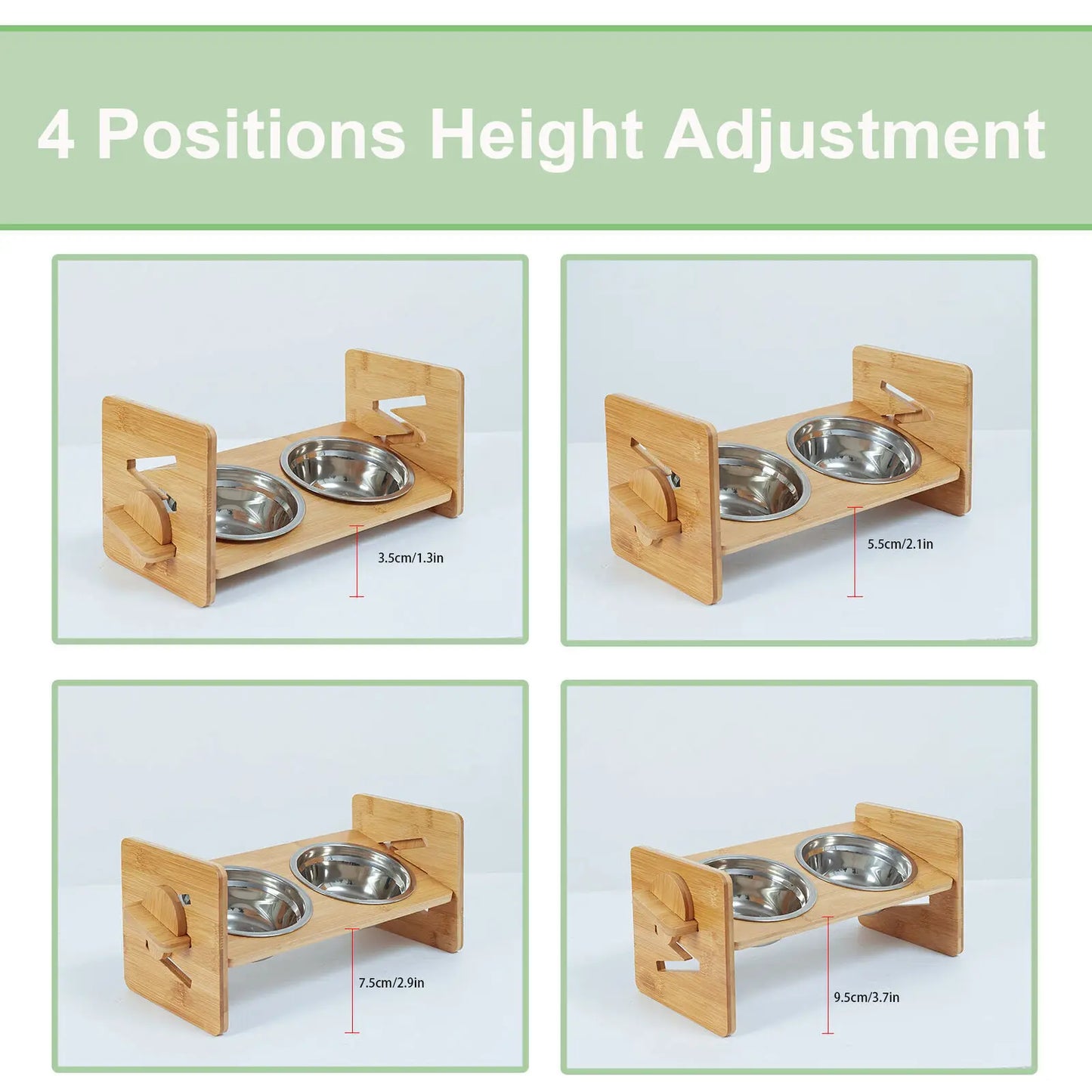 4 Positions Height Adjustment

3.5cm/1.3in

5.5cm/2.1in

7.5cm/2.9in

9.5cm/3.7in