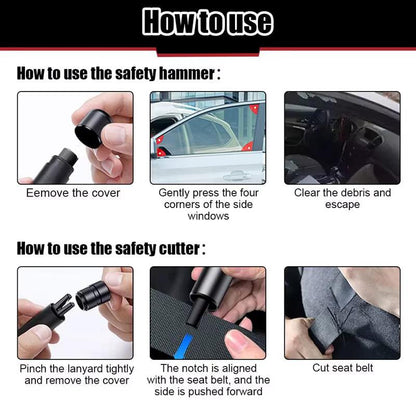 How to use

How to use the safety hammer :

Eemove the cover

Gently press the four corners of the side windows

Clear the debris and escape

How to use the safety cutter :

Pinch the lanyard tightly and remove the cover

The notch is aligned with the seat belt, and the side is pushed forward

Cut seat belt