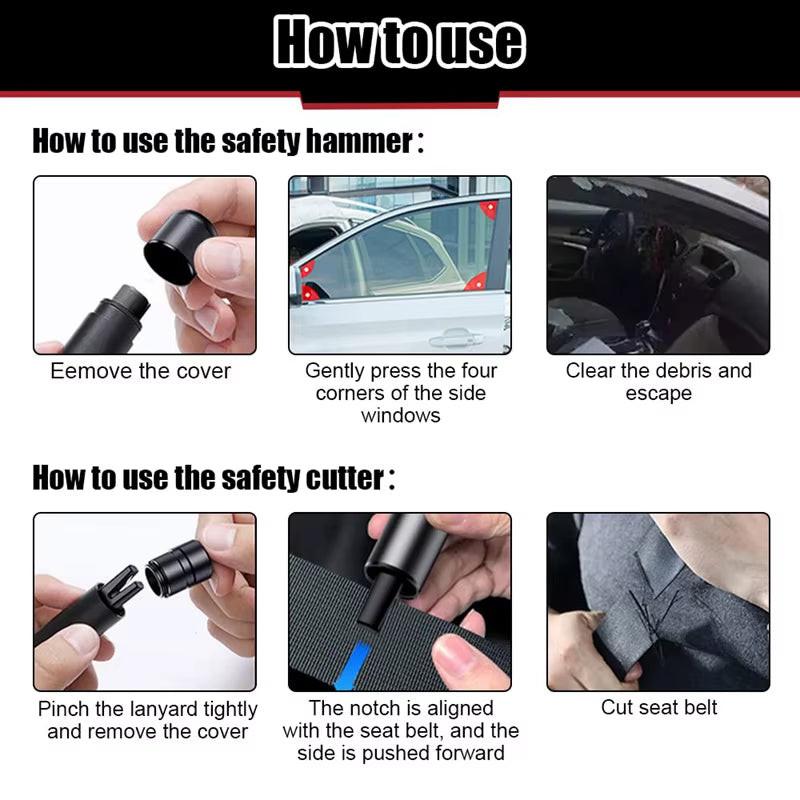 How to use

How to use the safety hammer：

Eemove the cover

Gently press the four corners of the side windows

Clear the debris and escape

How to use the safety cutter：

Pinch the lanyard tightly and remove the cover

The notch is aligned with the seat belt, and the side is pushed forward

Cut seat belt