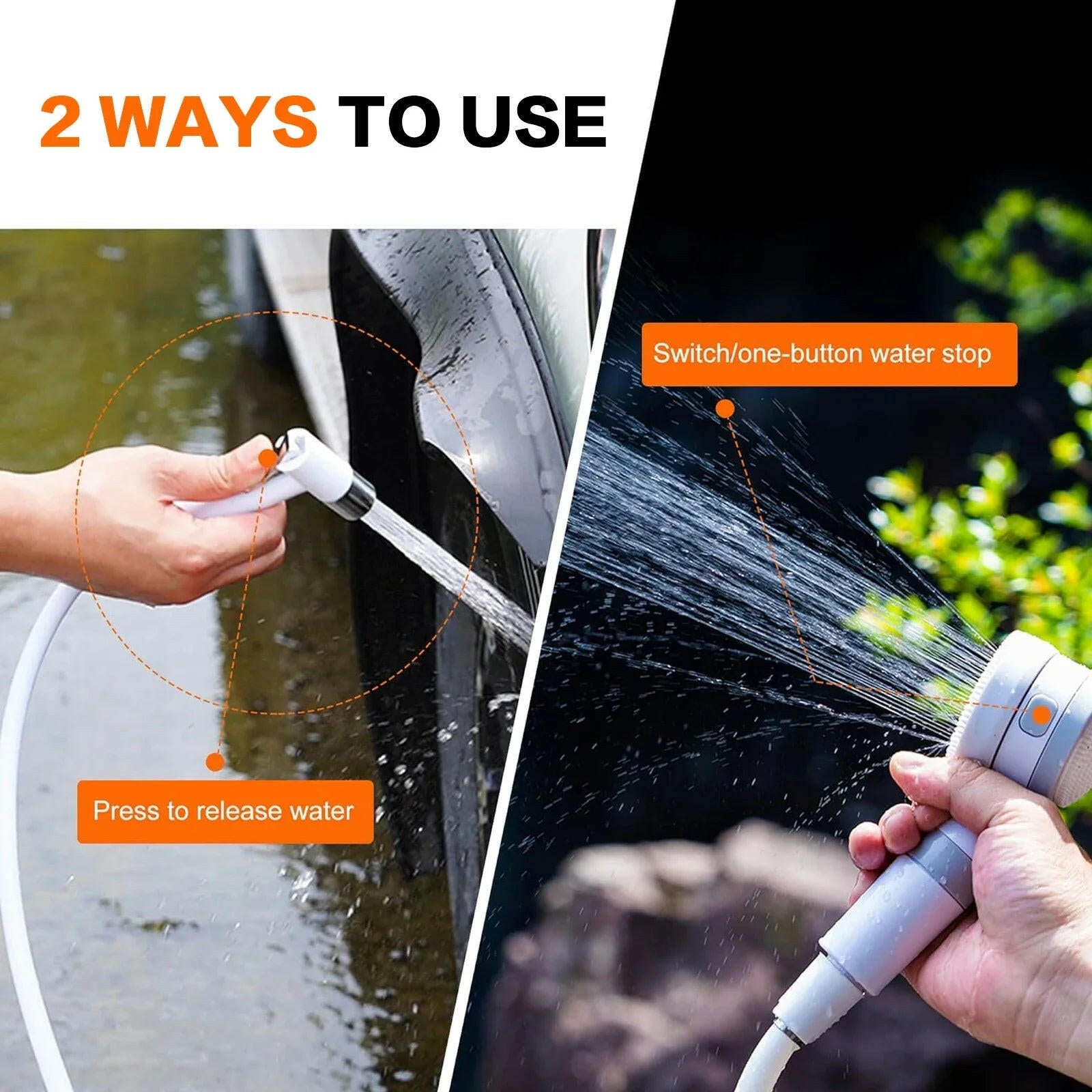 2 WAYS TO USE

Switch/one-button water stop

Press to release water