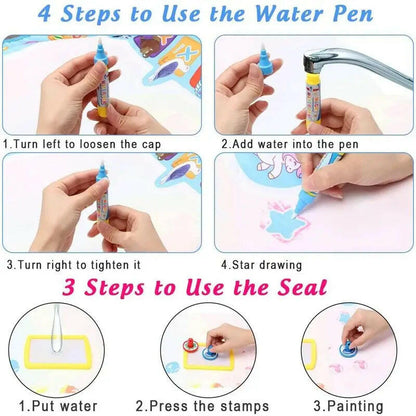 4 Steps to Use the Water Pen

1.Turn left to loosen the cap

2.Add water into the pen

3.Turn right to tighten it

4.Star drawing

3 Steps to Use the Seal

1.Put water

2.Press the stamps

3.Painting